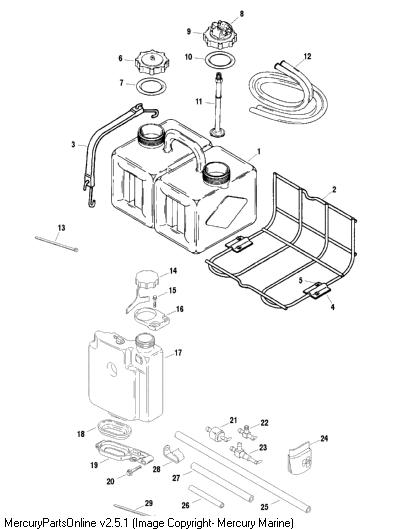 8
9
6
10
12
7
11
3
1
2
13
14
15
16
5
4
17
21
22
18
23
24
19
28
20
27
26
25
29
MercuryPartsOnline v2.5.1 (Image Copyright- Mercury Marine)