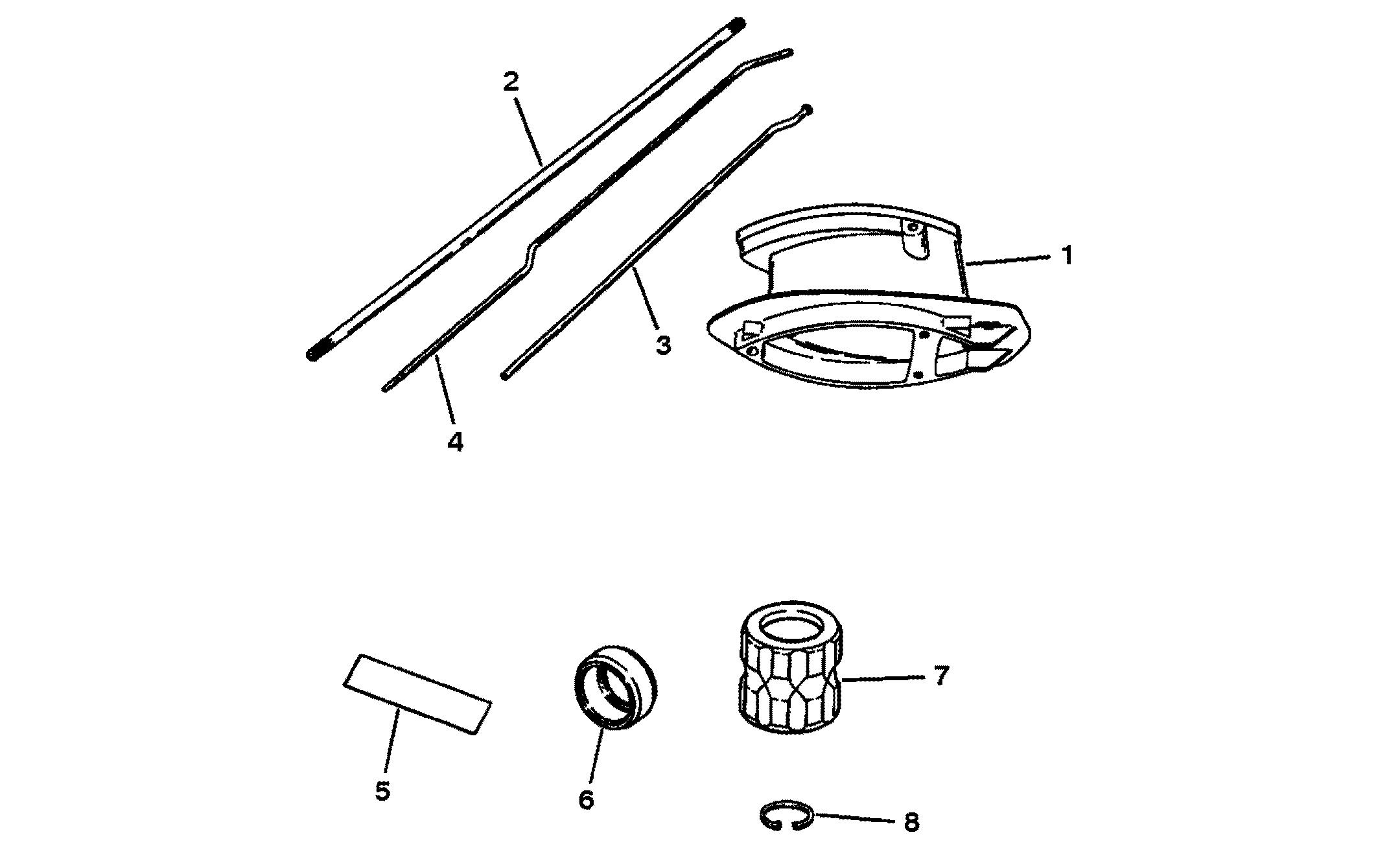 2
1
3
4
7
5
6
8