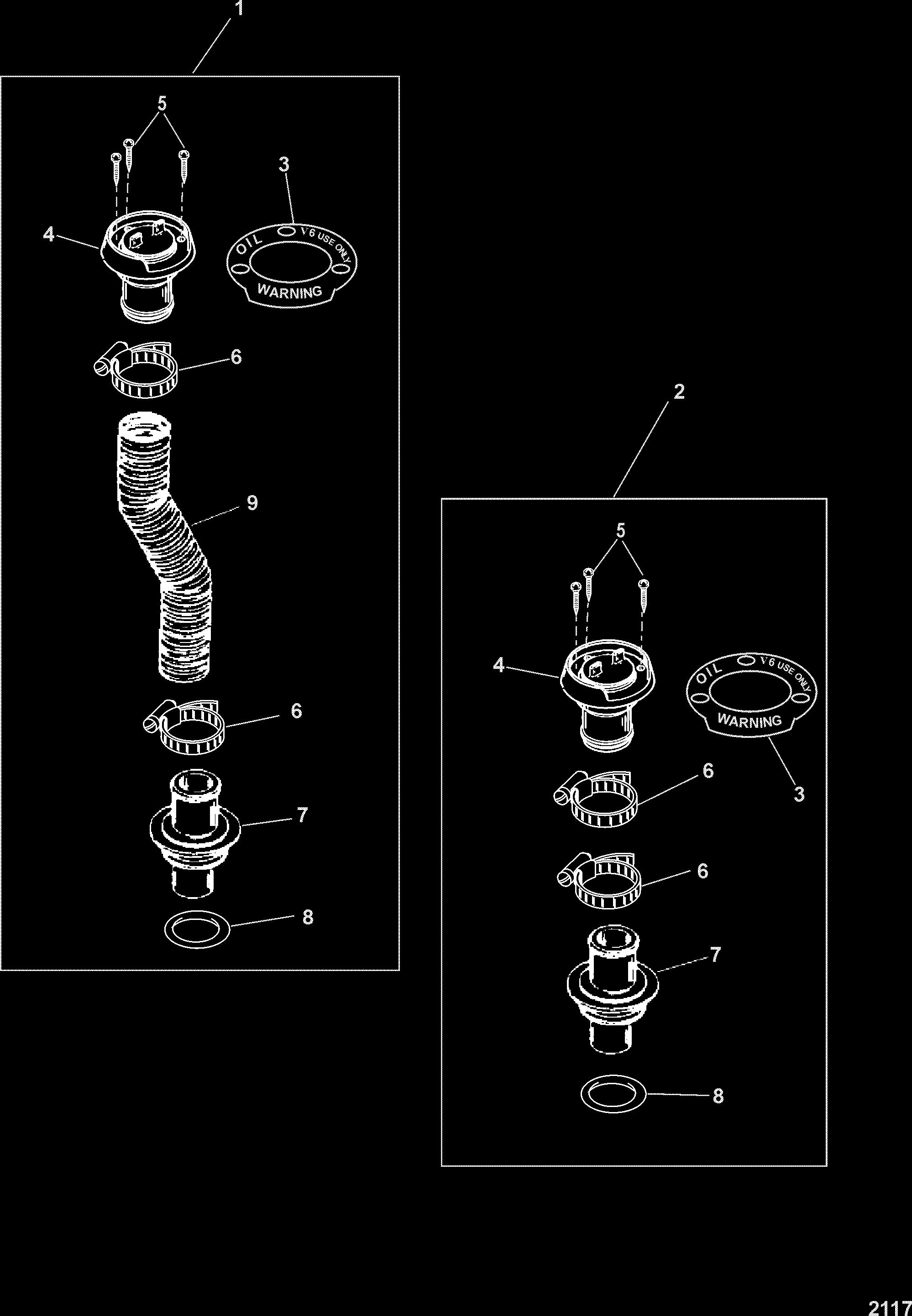 1

5

3

4

OIL V6 USE ONLY

WARNING

6

9

6

7

8

2

5

4

OIL V6 USE ONLY

WARNING

3

6

6

7

8

2117