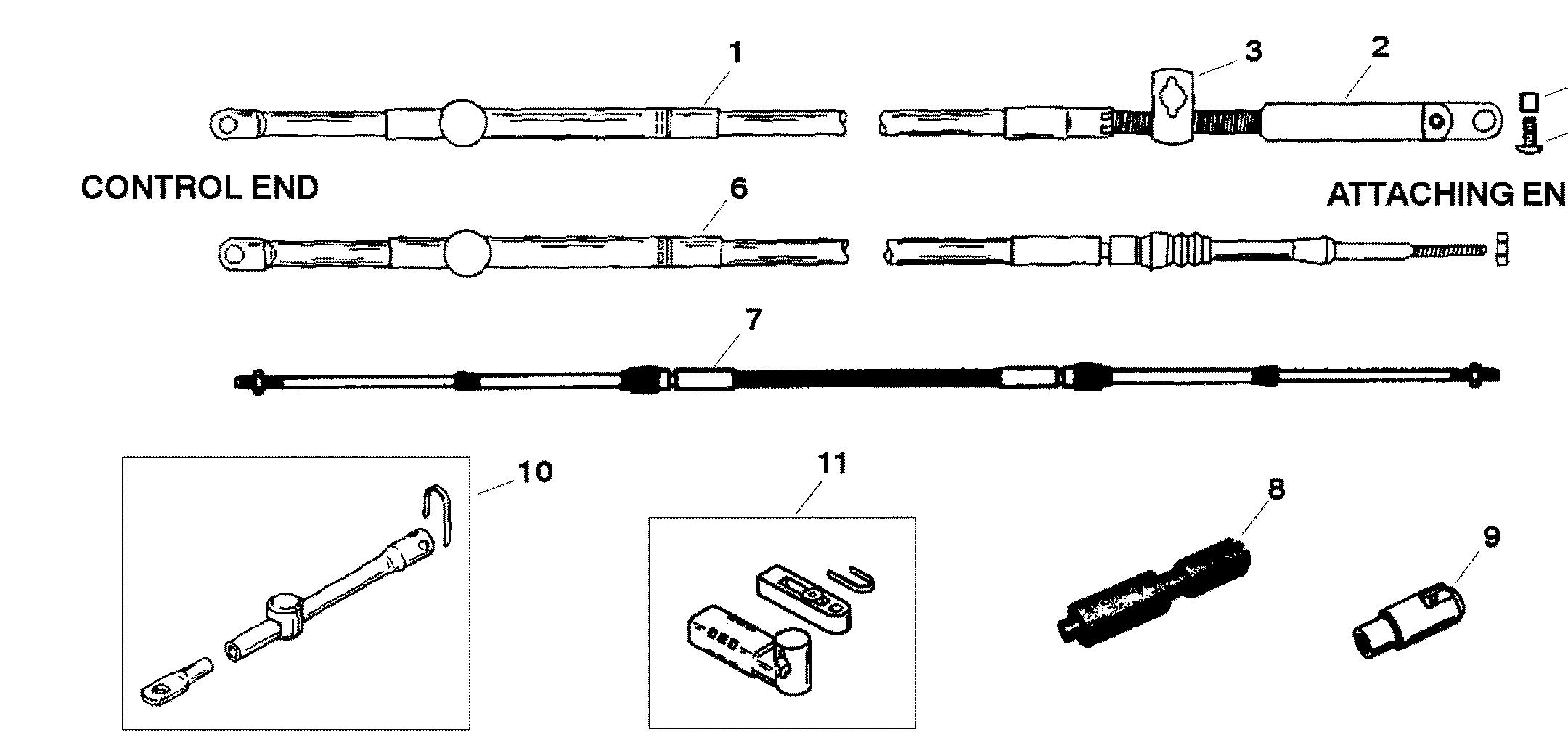 1
3
2
CONTROL END
6
ATTACHING EN
7
10
11
8
9