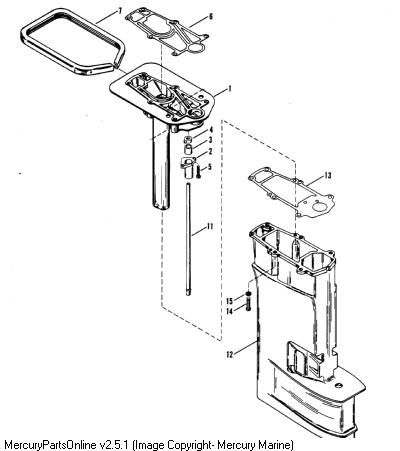 7
6
1
4
3
2
5
13
11
15
14
12
MercuryPartsOnline v2.5.1 (Image Copyright- Mercury Marine)