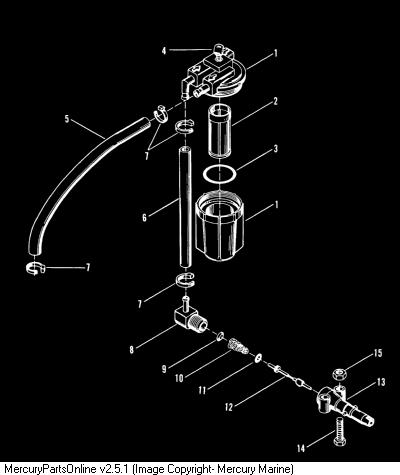 4
1
2
5
7
3
6
1
7
7
8
9
10
11
12
15
13
14
MercuryPartsOnline v2.5.1 (Image Copyright- Mercury Marine)