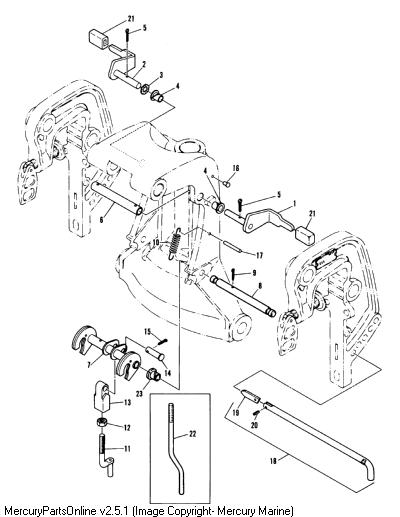 21
5
2
3
4
16
4
5
1
21
6
10
17
9
8
15
7
14
23
13
12
11
22
19
20
18
MercuryPartsOnline v2.5.1 (Image Copyright- Mercury Marine)