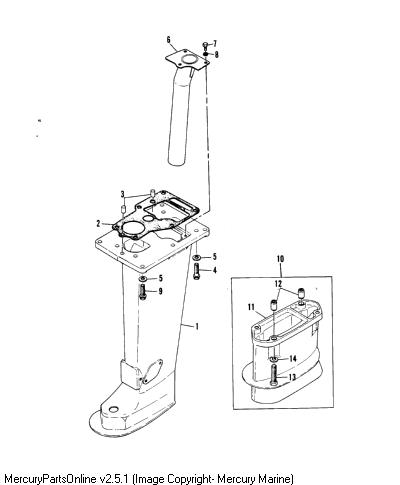 6
7
8
3
2
5
4
5
9
1
10
12
11
14
13
MercuryPartsOnline v2.5.1 (Image Copyright- Mercury Marine)