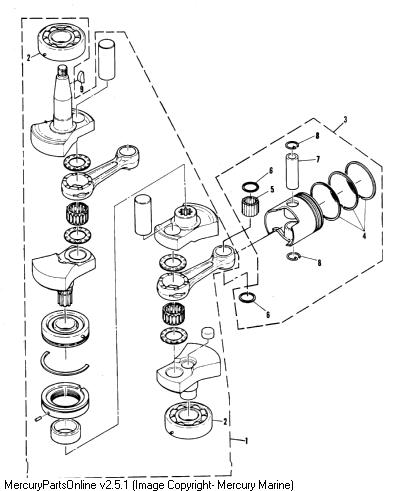 2
9
3
8
7
6
5
4
8
6
2
1
MercuryPartsOnline v2.5.1 (Image Copyright- Mercury Marine)