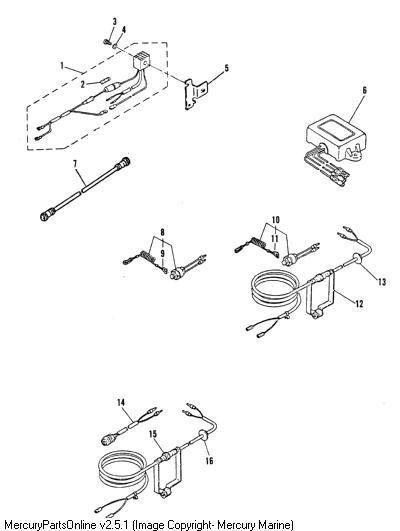 3
4
1
2
5
6
7
8
9
10
11
13
12
14
15
16
MercuryPartsOnline v2.5.1 (Image Copyright- Mercury Marine)