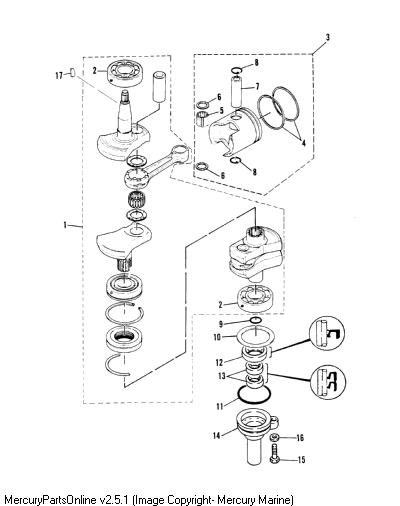 3
17
2
8
7
6
5
4
6
8
1
2
9
10
12
13
11
14
16
15
MercuryPartsOnline v2.5.1 (Image Copyright- Mercury Marine)