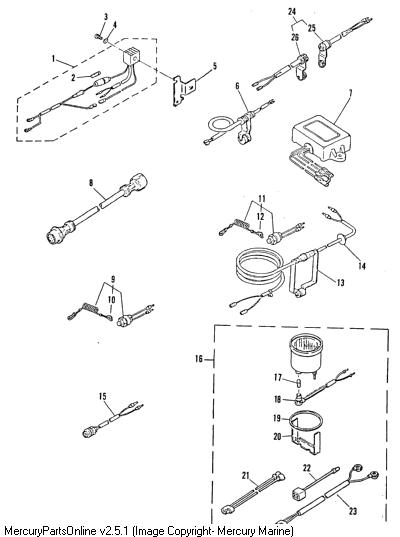 3
4
1
2
5
24
25
26
6
7
8
11
12
14
13
9
10
16
17
18
19
20
15
21
22
23
MercuryPartsOnline v2.5.1 (Image Copyright- Mercury Marine)