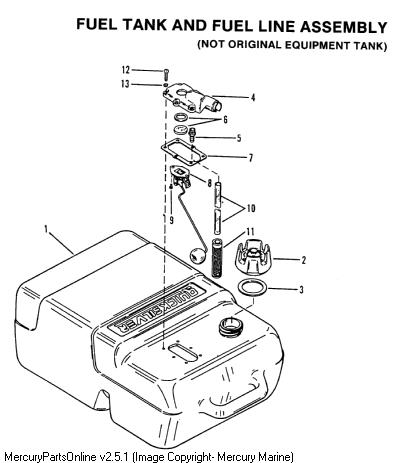 FUEL TANK AND FUEL LINE ASSEMBLY
(NOT ORIGINAL EQUIPMENT TANK)

12
13
4
6
5
7
8
9
10
11
1
2
3

QUICKSILVER

MercuryPartsOnline v2.5.1 (Image Copyright- Mercury Marine)