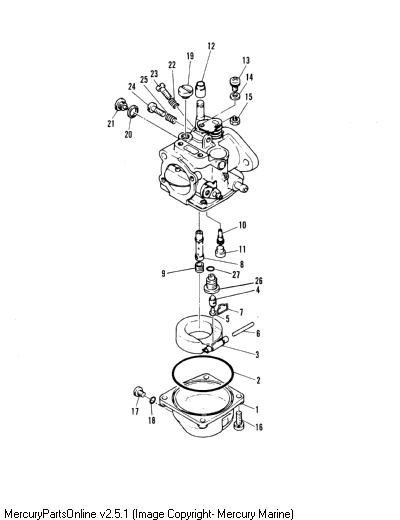 12
19
22
23
13
14
25
24
15
21
20
10
11
8
9
27
26
4
7
5
6
3
2
17
18
1
16

MercuryPartsOnline v2.5.1 (Image Copyright- Mercury Marine)