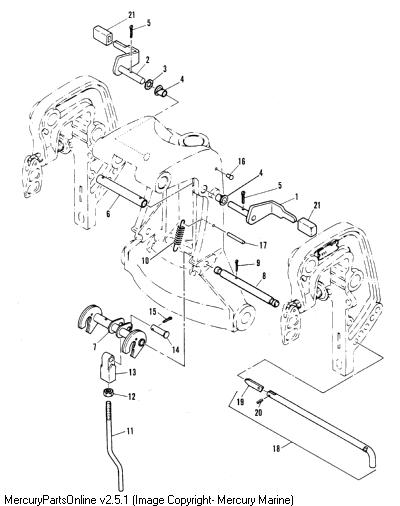 21
5
2
3
4
16
4
5
1
21
6
17
10
9
8
15
7
14
13
12
19
20
11
18

MercuryPartsOnline v2.5.1 (Image Copyright- Mercury Marine)