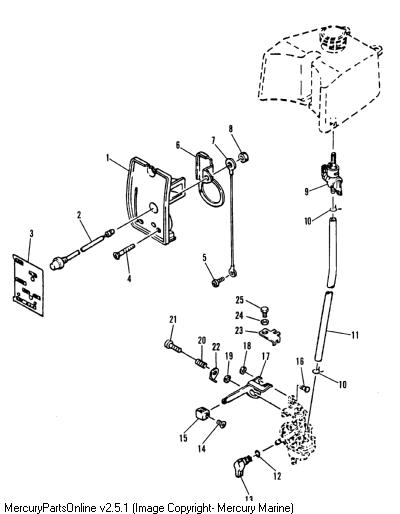 8
7
6
1
9
10
2
3
4
5
25
24
23
11
21
20
22
19
18
17
16
10
15
14
12
13
MercuryPartsOnline v2.5.1 (Image Copyright- Mercury Marine)