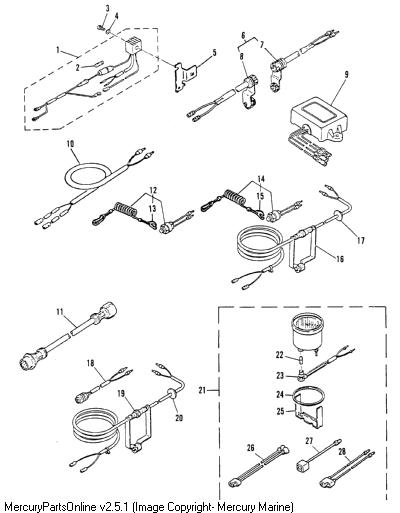 3
4
1
2
5
6
7
8
9
10
12
13
14
15
17
16
11
18
19
20
21
22
23
24
25
26
27
28
MercuryPartsOnline v2.5.1 (Image Copyright- Mercury Marine)