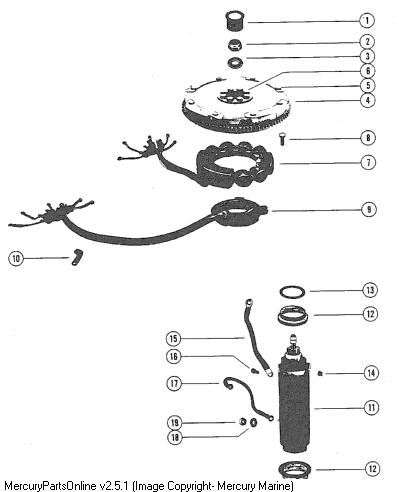 1
2
3
6
5
4
8
7
9
10
13
12
15
16
14
17
11
19
18
12
MercuryPartsOnline v2.5.1 (Image Copyright- Mercury Marine)