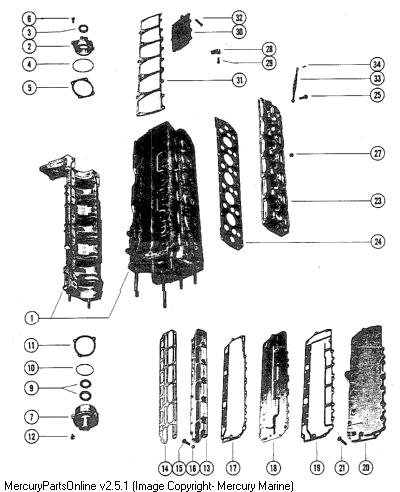 6
3
2
4
5
32
30
28
29
31
34
33
25
27
23
24
1
11
10
9
7
12
14
15
16
13
17
18
19
21
20
MercuryPartsOnline v2.5.1 (Image Copyright- Mercury Marine)