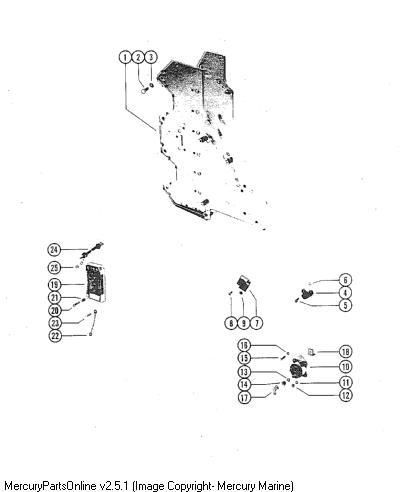 1
2
3
24
25
19
21
20
23
22
6
4
5
8
9
7
16
15
13
14
17
18
10
11
12

MercuryPartsOnline v2.5.1 (Image Copyright- Mercury Marine)