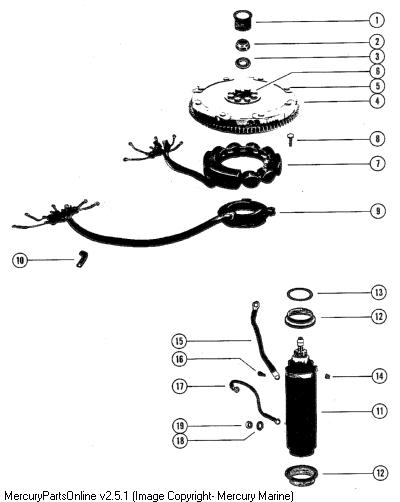 1
2
3
6
5
4
8
7
9
10
13
12
15
16
14
17
11
19
18
12
MercuryPartsOnline v2.5.1 (Image Copyright- Mercury Marine)