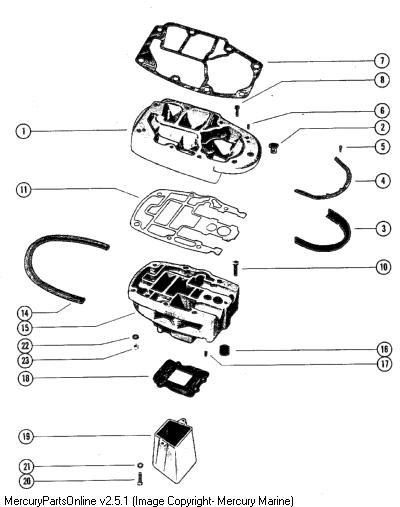 7
8
6
1
2
5
4
11
3
10
14
15
22
23
16
17
18
19
21
20
MercuryPartsOnline v2.5.1 (Image Copyright- Mercury Marine)