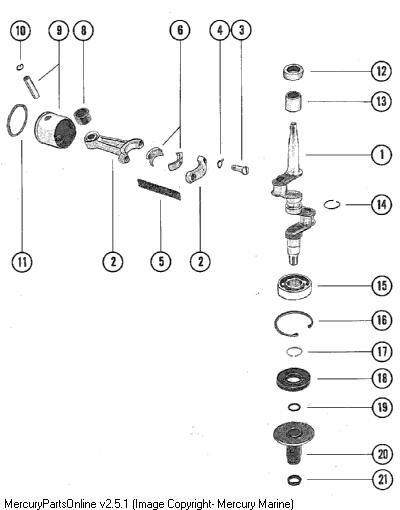 10
9
8
6
4
3
12
13
1
14
11
2
5
2
15
16
17
18
19
20
21
MercuryPartsOnline v2.5.1 (Image Copyright- Mercury Marine)