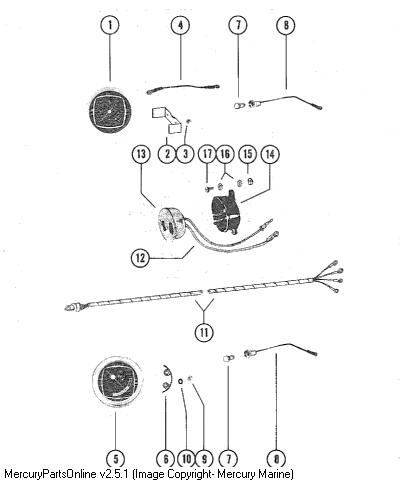 1
4
7
8
2
3
13
17
16
15
14
12
11
5
6
10
9
7
8
MercuryPartsOnline v2.5.1 (Image Copyright- Mercury Marine)