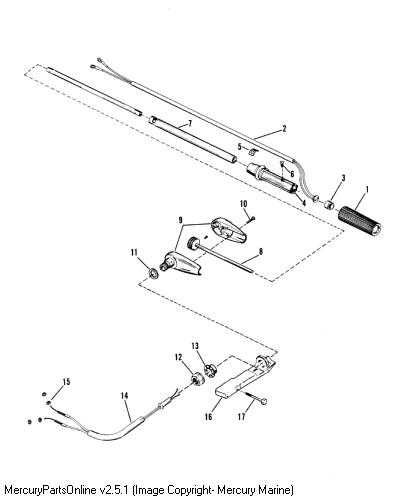 7
2
5
6
3
1
4
10
9
8
11
13
12
15
14
16
17

MercuryPartsOnline v2.5.1 (Image Copyright- Mercury Marine)