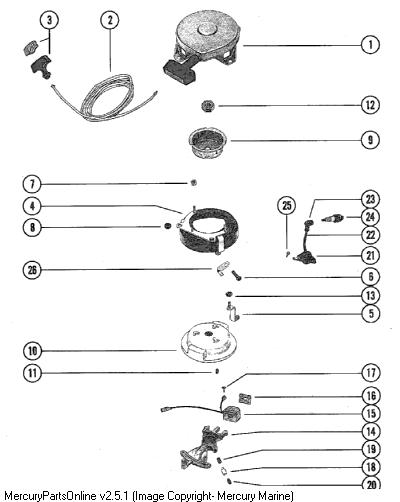 3
2
1
12
9
7
4
8
25
23
24
22
21
26
6
13
5
10
11
17
16
15
14
19
18
20
MercuryPartsOnline v2.5.1 (Image Copyright- Mercury Marine)