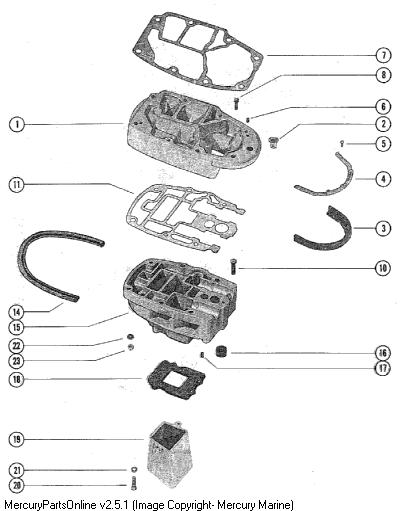 7
8
6
1
2
5
4
11
3
10
14
15
22
23
16
17
18
19
21
20
MercuryPartsOnline v2.5.1 (Image Copyright- Mercury Marine)