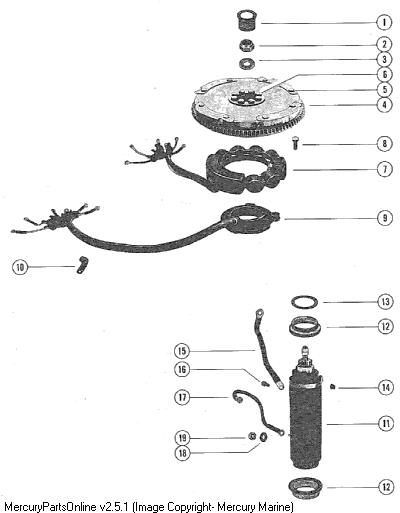 1
2
3
6
5
4
8
7
9
10
13
12
15
16
14
17
11
19
18
12
MercuryPartsOnline v2.5.1 (Image Copyright- Mercury Marine)