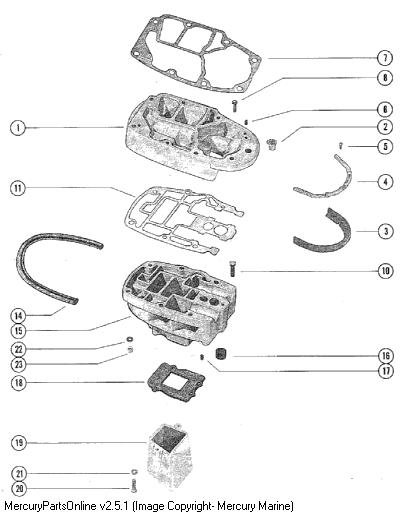 7
8
6
1
2
5
4
11
3
10
14
15
22
23
16
17
18
19
21
20
MercuryPartsOnline v2.5.1 (Image Copyright- Mercury Marine)