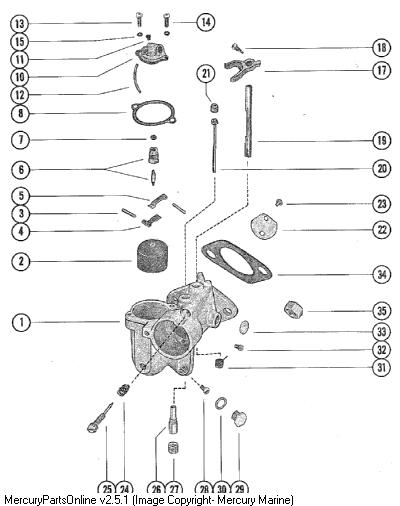 13
14
15
11
10
12
8
7
6
5
3
4
2
1
18
17
21
19
20
23
22
34
35
33
32
31
25
24
26
27
28
30
29
MercuryPartsOnline v2.5.1 (Image Copyright- Mercury Marine)