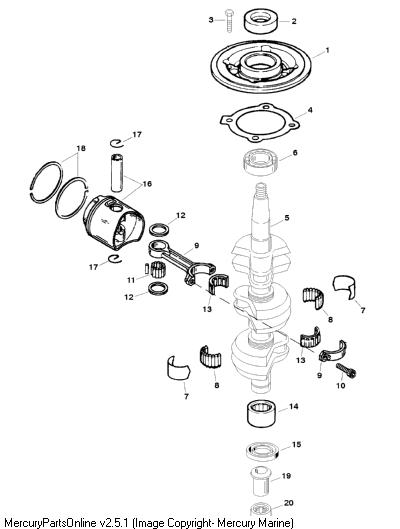 3
2
1
4
17
18
6
16
5
12
9
17
11
12
13
7
8
13
9
10
7
8
14
15
19
20
MercuryPartsOnline v2.5.1 (Image Copyright- Mercury Marine)