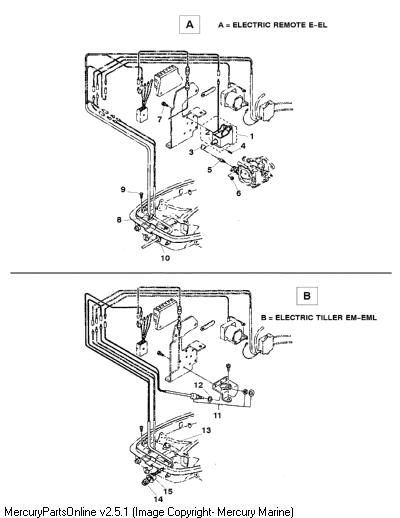 A

A = ELECTRIC REMOTE E-EL

7
2
1
3
4
5
6
9
8
10

B

B = ELECTRIC TILLER EM-EML

12
11
13
14
15

MercuryPartsOnline v2.5.1 (Image Copyright- Mercury Marine)