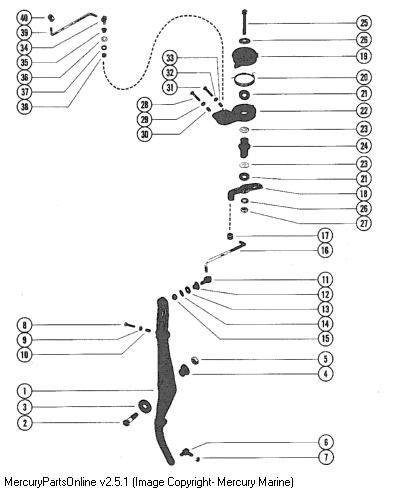 40
39
34
35
36
37
38
33
32
31
28
29
30
25
26
19
20
21
22
23
24
23
21
18
26
27
17
16
11
12
13
14
15
8
9
10
5
4
1
3
2
6
7

MercuryPartsOnline v2.5.1 (Image Copyright- Mercury Marine)