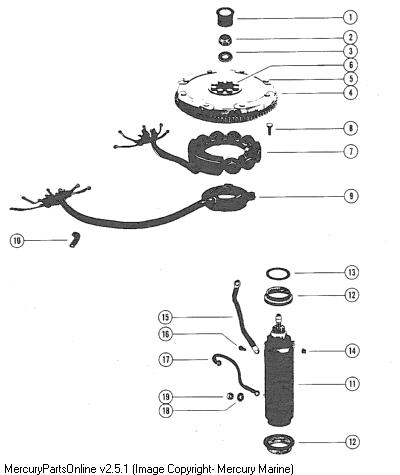 1
2
3
6
5
4
8
7
9
10
13
12
15
16
14
17
11
19
18
12

MercuryPartsOnline v2.5.1 (Image Copyright- Mercury Marine)