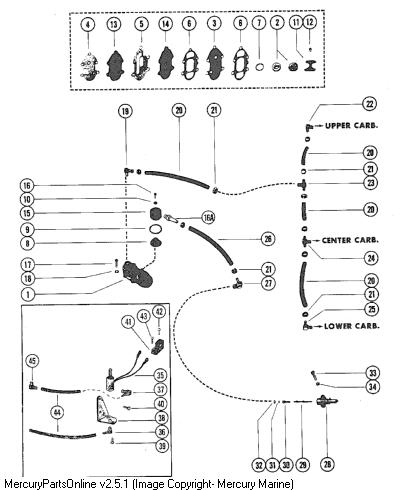 4 13 5 14 6 3 6 7 2 11 12

19 20 21 22 UPPER CARB. 20 21 23 20 CENTER CARB. 24 20 21 25 LOWER CARB.

16 10 15 16A 9 8 26 17 18 1 21 27

41 43 42 45 35 37 40 44 38 36 39

33 34 32 31 30 29 28

MercuryPartsOnline v2.5.1 (Image Copyright- Mercury Marine)