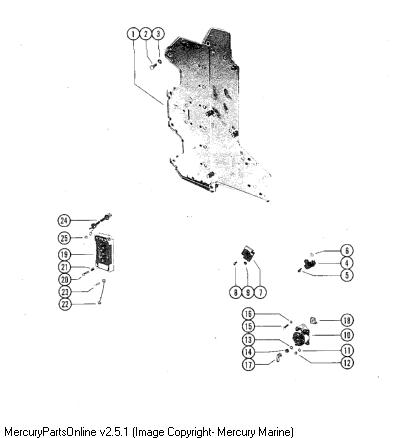 1 2 3

24
25
19
21
20
23
22

6
4
5

8 9 7

16
15
13
14
17

18
10
11
12

MercuryPartsOnline v2.5.1 (Image Copyright- Mercury Marine)