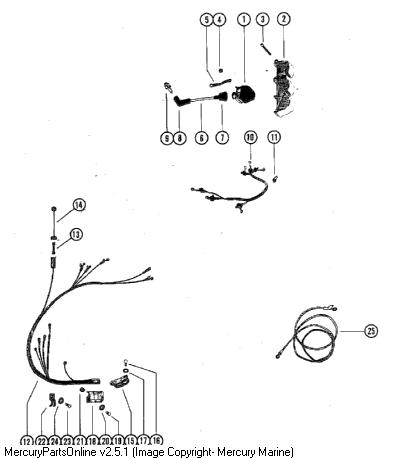 5 4 1 3 2

9 8 6 7 10 11

14

13

25

12 22 24 23 21 18 20 19 15 17 16

MercuryPartsOnline v2.5.1 (Image Copyright- Mercury Marine)