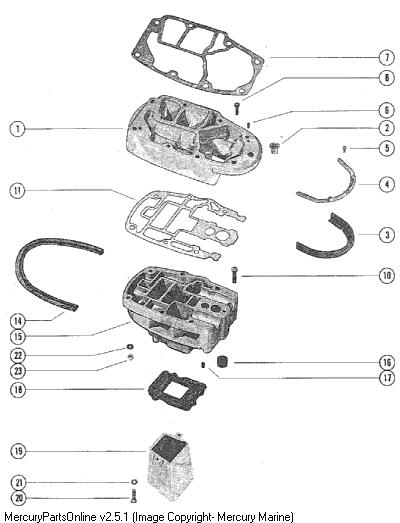 7
8
6
1
2
5
4
11
3
10
14
15
22
23
16
17
18
19
21
20
MercuryPartsOnline v2.5.1 (Image Copyright- Mercury Marine)