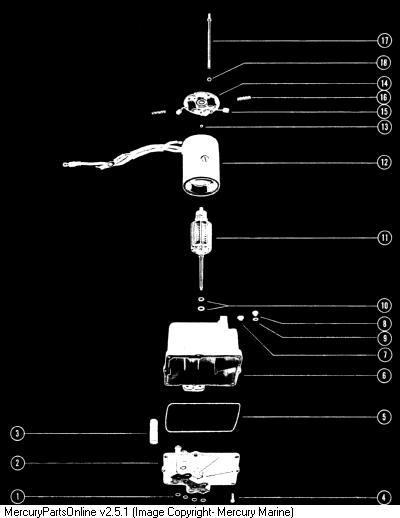 17
18
14
16
15
13
12
11
10
8
9
7
6
5
3
2
1
4
MercuryPartsOnline v2.5.1 (Image Copyright- Mercury Marine)