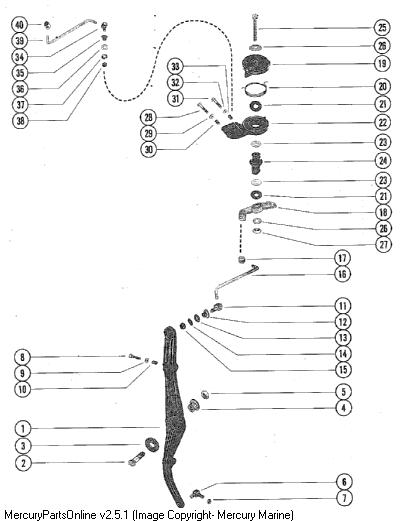 40
39
34
35
36
37
38
33
32
31
28
29
30
25
26
19
20
21
22
23
24
23
21
18
26
27
17
16
11
12
13
14
15
8
9
10
5
4
1
3
2
6
7
MercuryPartsOnline v2.5.1 (Image Copyright- Mercury Marine)