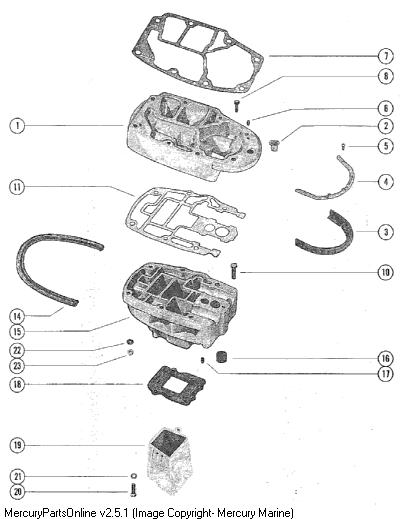 7
8
6
1
2
5
4
11
3
10
14
15
22
23
16
17
18
19
21
20
MercuryPartsOnline v2.5.1 (Image Copyright- Mercury Marine)