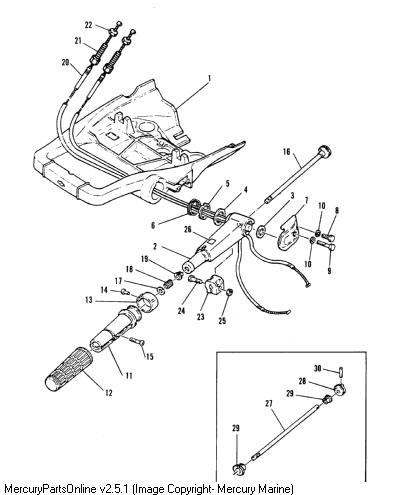 22
21
20
1
16
5
4
3
7
10
8
6
26
2
10
9
19
18
17
14
13
24
23
25
15
11
12
30
28
29
27
29

MercuryPartsOnline v2.5.1 (Image Copyright- Mercury Marine)