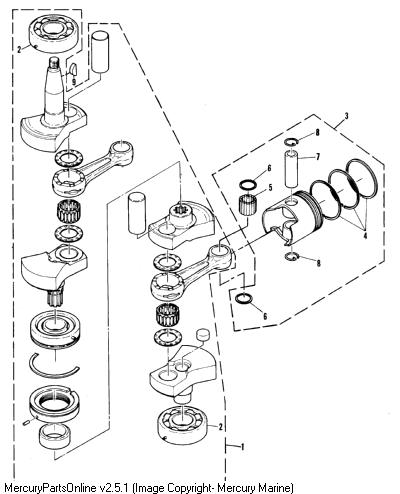 2
9
3
8
7
6
5
4
8
6
2
1
MercuryPartsOnline v2.5.1 (Image Copyright- Mercury Marine)