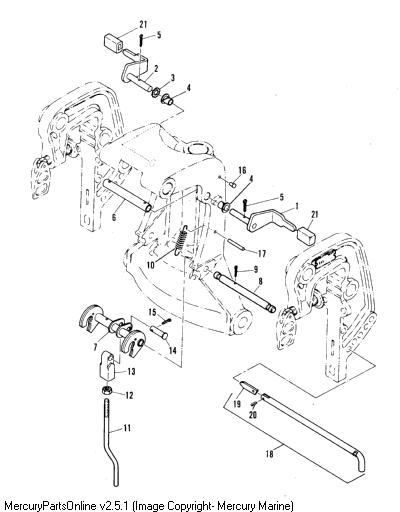 21
5
2
3
4
16
4
5
1
21
6
10
17
9
8
15
7
14
13
12
11
19
20
18

MercuryPartsOnline v2.5.1 (Image Copyright- Mercury Marine)