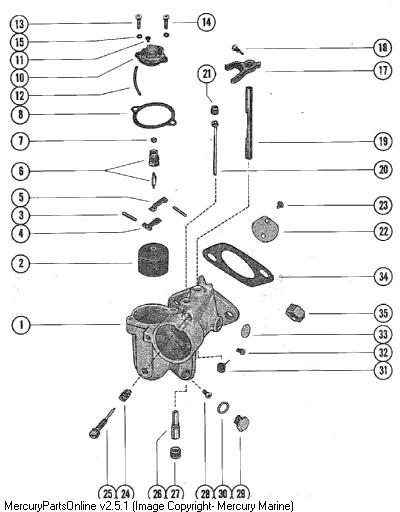 13
14
15
11
10
12
8
7
6
5
3
4
2
1
18
17
21
19
20
23
22
34
35
33
32
31
25
24
26
27
28
30
29
MercuryPartsOnline v2.5.1 (Image Copyright- Mercury Marine)