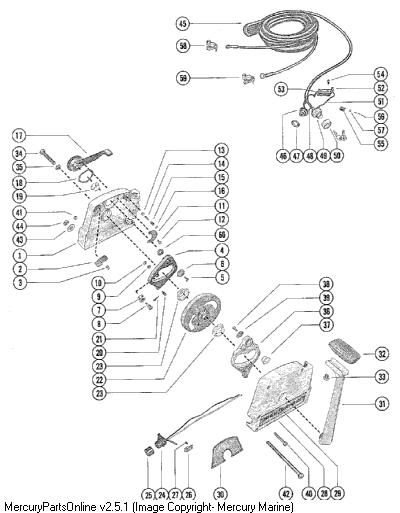 45
58
59
54
53
52
51
56
57
55
46
47
48
49
50
17
34
35
18
19
41
44
43
1
2
3
13
14
15
16
11
12
60
4
6
5
10
9
7
8
21
20
23
22
23
38
39
36
37
32
33
31
25
24
27
26
30
42
40
28
29
MercuryPartsOnline v2.5.1 (Image Copyright- Mercury Marine)