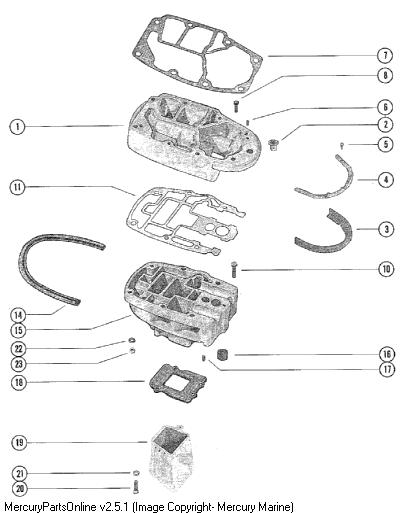 7
8
6
1
2
5
4
11
3
10
14
15
22
23
16
17
18
19
21
20
MercuryPartsOnline v2.5.1 (Image Copyright- Mercury Marine)