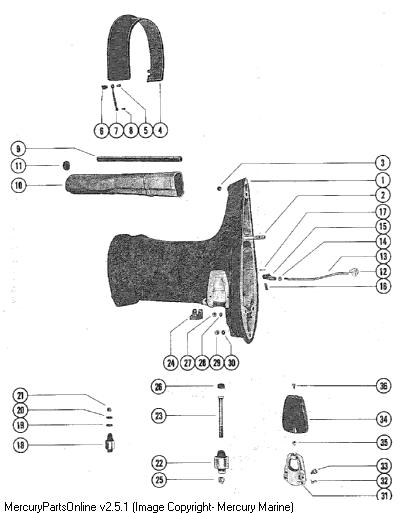 6 7 8 5 4

9
11
10

3
1
2
17
15
14
13
12
16

24 27 28 29 30

21
20
19
18

26
23
22
25

36
34
35
33
32
31

MercuryPartsOnline v2.5.1 (Image Copyright- Mercury Marine)