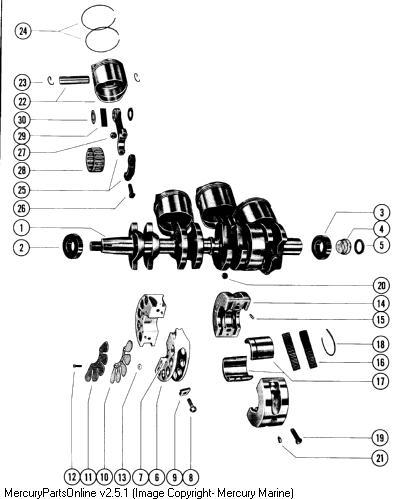 24
23
22
30
29
27
28
25
26
1
2
3
4
5
20
14
15
18
16
17
19
21
12 11 10 13 7 6 9 8
MercuryPartsOnline v2.5.1 (Image Copyright- Mercury Marine)