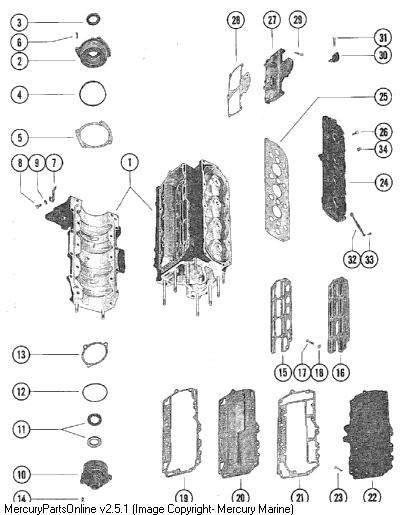 3
6
2
4
5
8 9 7
1
28 27 29
31
30
25
26
34
24
32 33
15 17 18 16
13
12
11
10
14
19 20 21 23 22
MercuryPartsOnline v2.5.1 (Image Copyright- Mercury Marine)